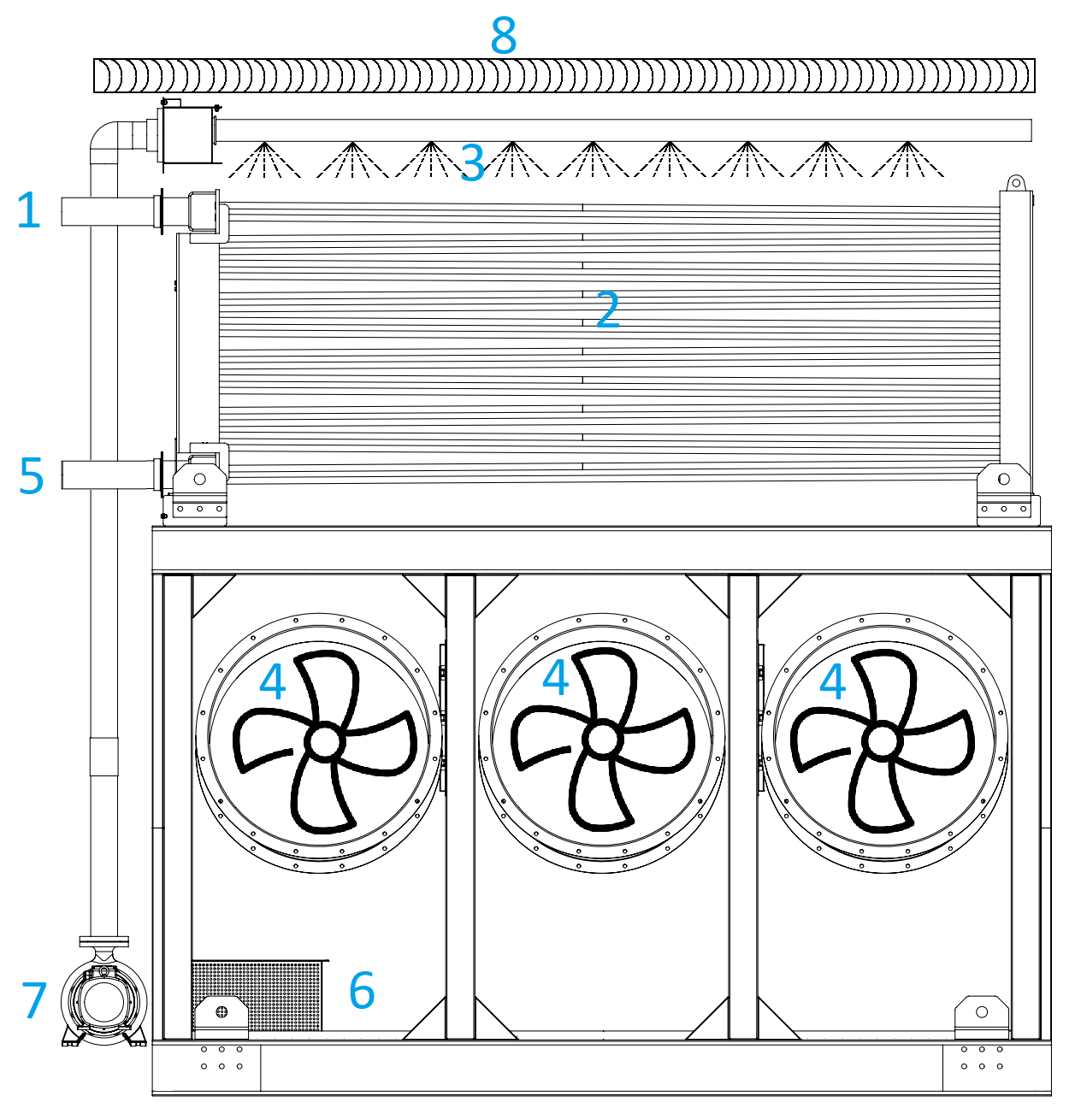 8

3

1

2

5

4

4

4

6

7